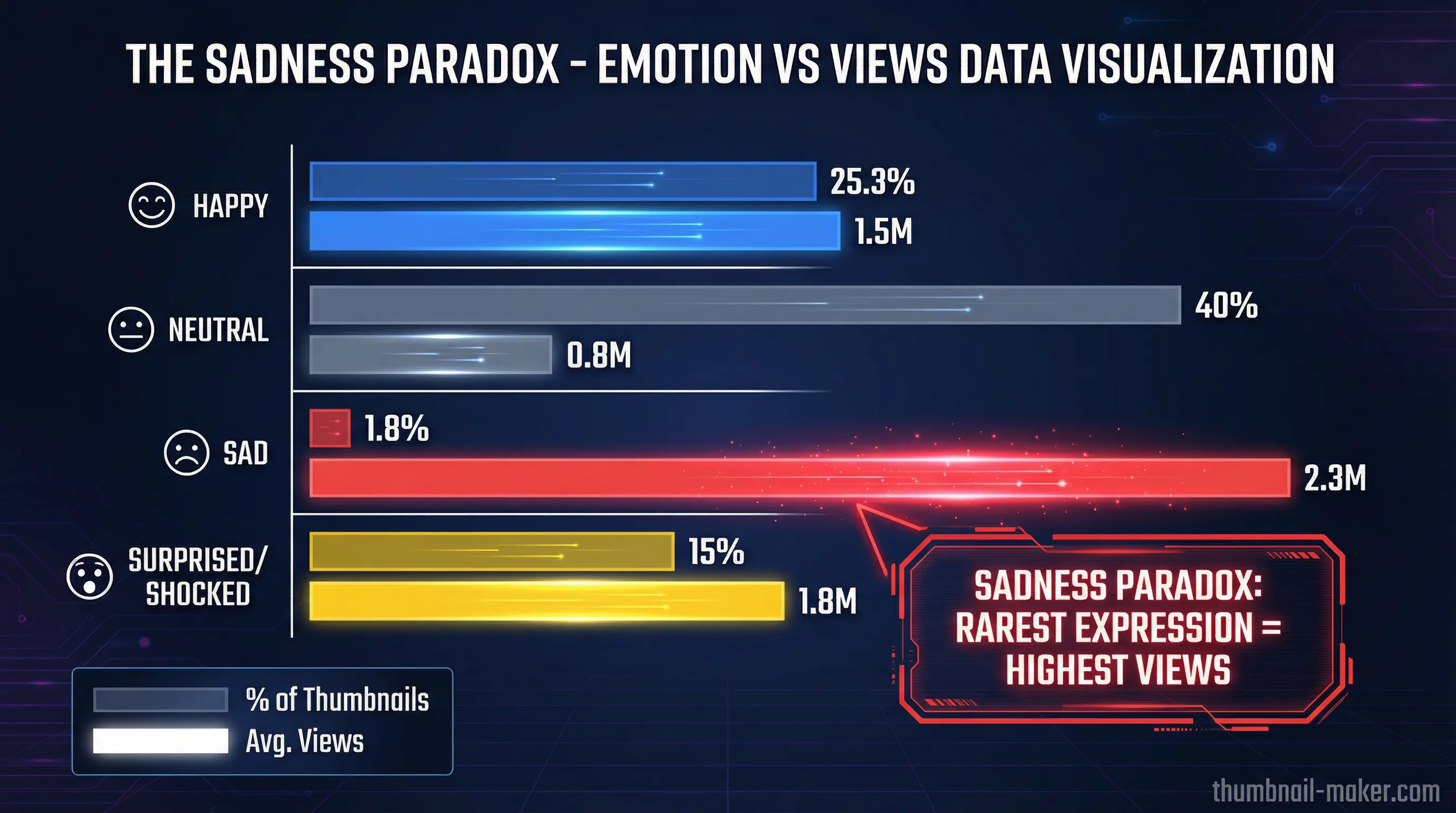 THE SADNESS PARADOX - EMOTION VS VIEWS DATA VISUALIZATION

HAPPY
25.3%
1.5M

NEUTRAL
40%
0.8M

SAD
1.8%
2.3M

SURPRISED/ SHOCKED
15%
1.8M

SADNESS PARADOX: RAREST EXPRESSION = HIGHEST VIEWS

% of Thumbnails
Avg. Views

thumbnail-maker.com